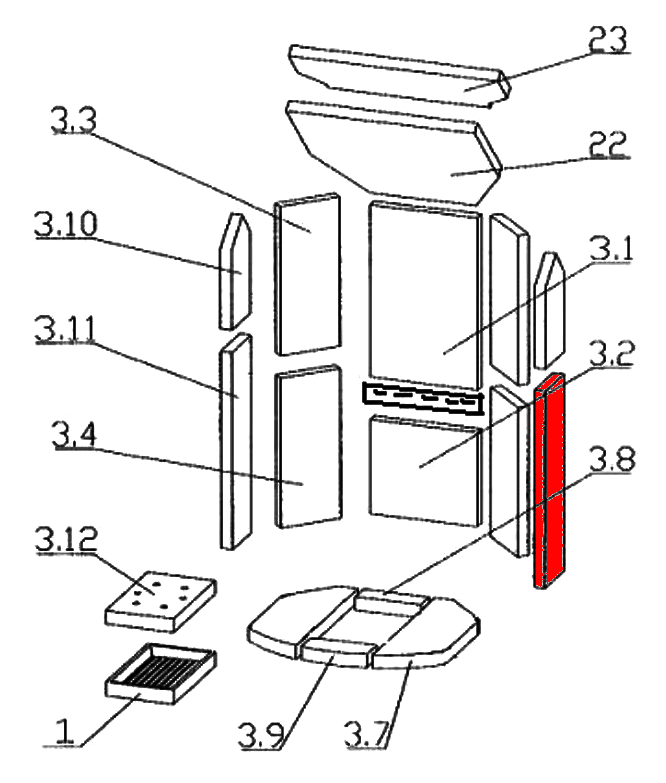 23
3.3
22
3.10
3.1
3.11
3.2
3.4
3.8
3.12
1
3.9
3.7