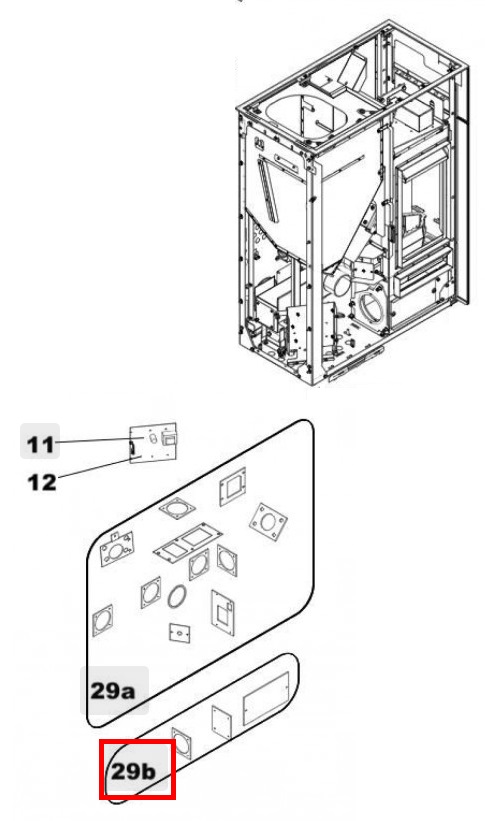 11
12
29a
29b