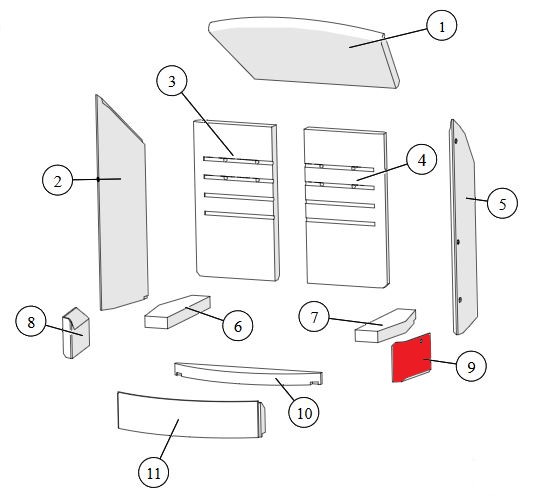 1
3
2
4
5
8
6
7
9
10
11