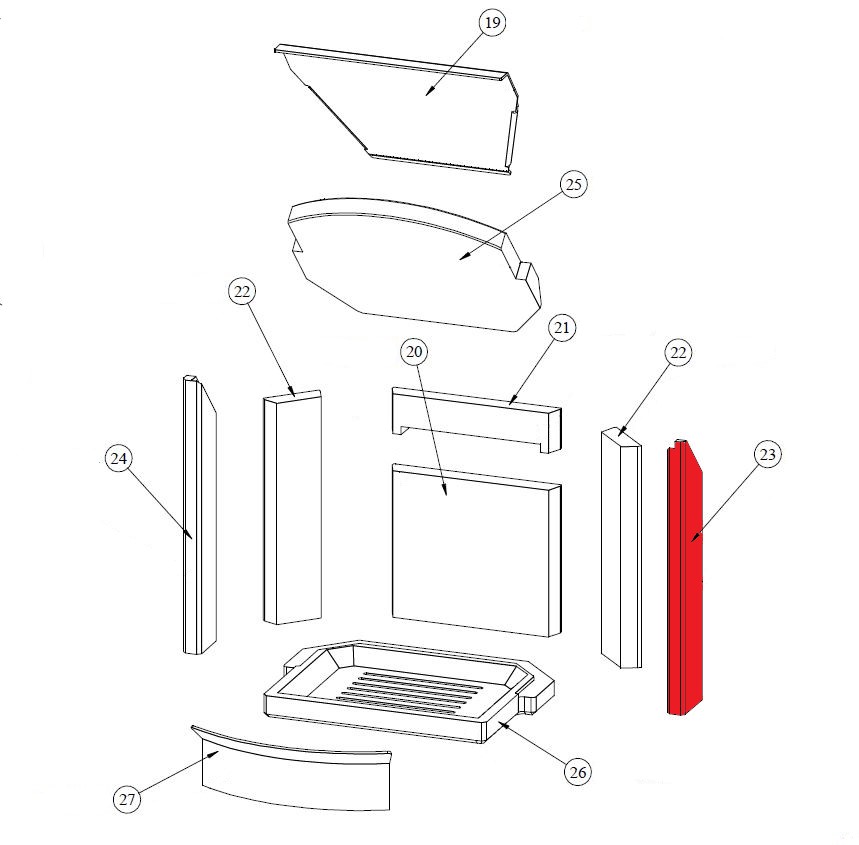 19
25
22
21
20
22
24
23
26
27