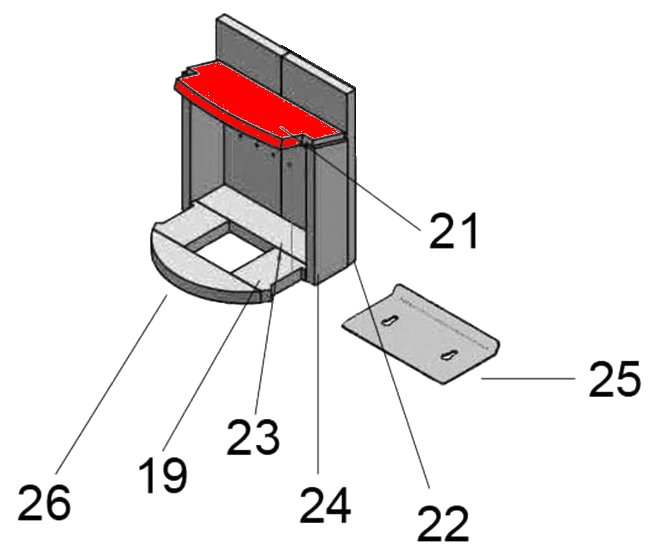 21
25
23
19
26
24
22