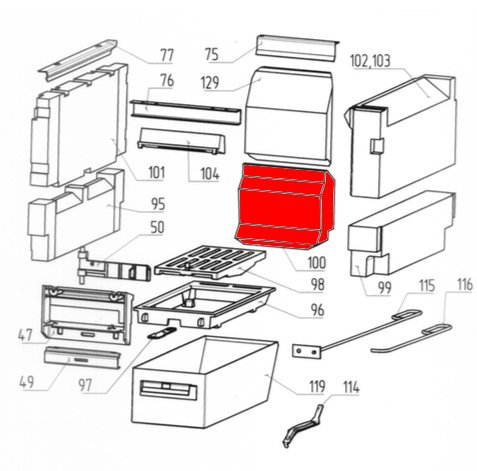 77
75
102,103
76
129
101
104
95
50
100
98
99
115
116
96
47
49
97
119
114