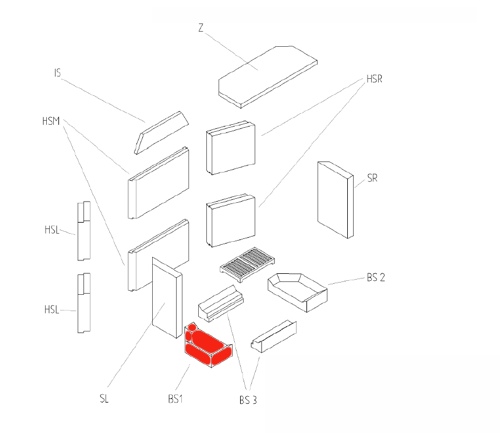 Z
IS
HSR
HSM
SR
HSL
BS 2
HSL
SL
BS1
BS 3