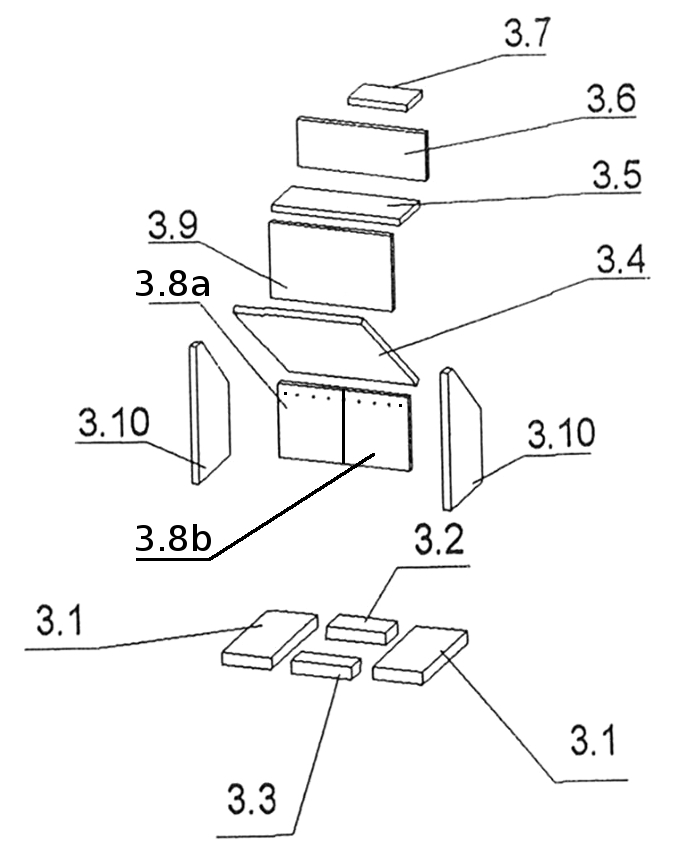 3.7
3.6
3.5
3.9
3.4
3.8a
3.10
3.10
3.8b
3.2
3.1
3.1
3.3