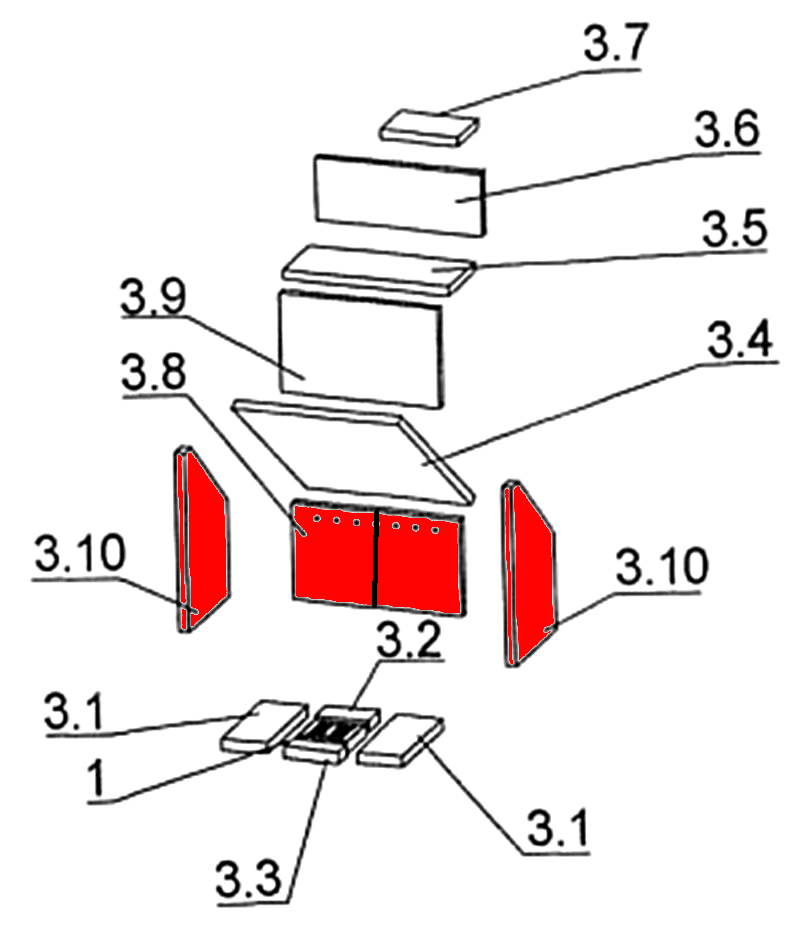 3.7
3.6
3.5
3.9
3.4
3.8
3.10
3.10
3.2
3.1
1
3.1
3.3