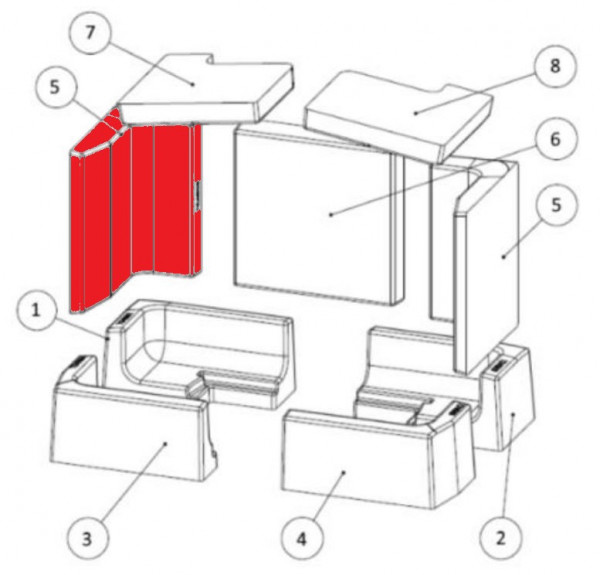 7
5
8
6
5
1
3
4
2