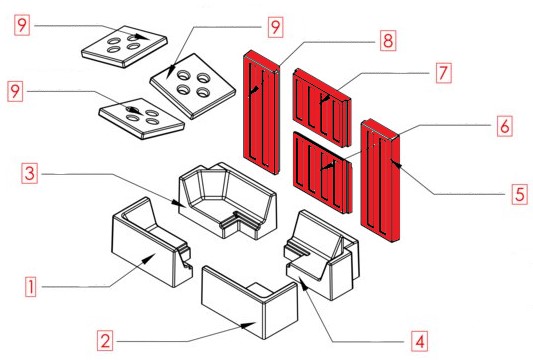 9
9
8
7
9
6
3
5
1
2
4