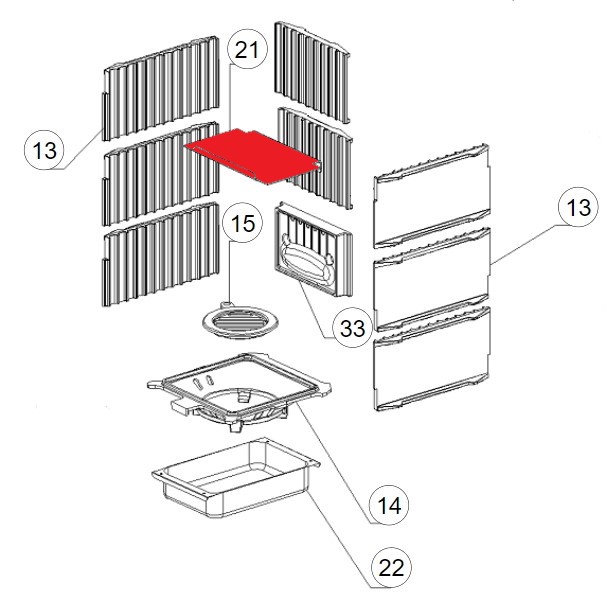 21
13
15
13
33
14
22