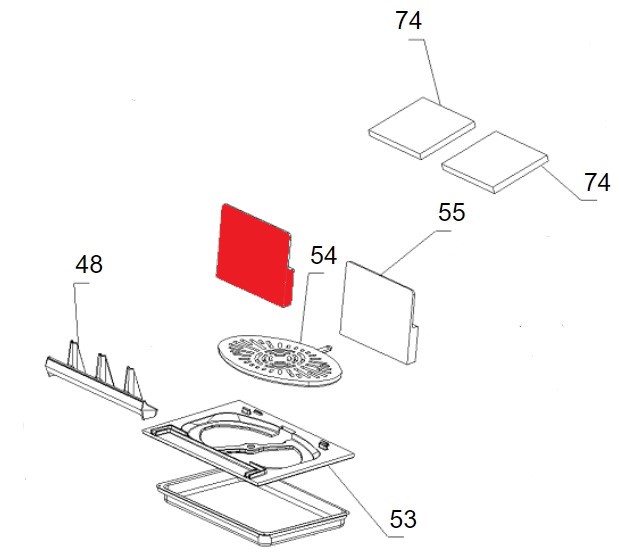 74
74
55
54
48
53