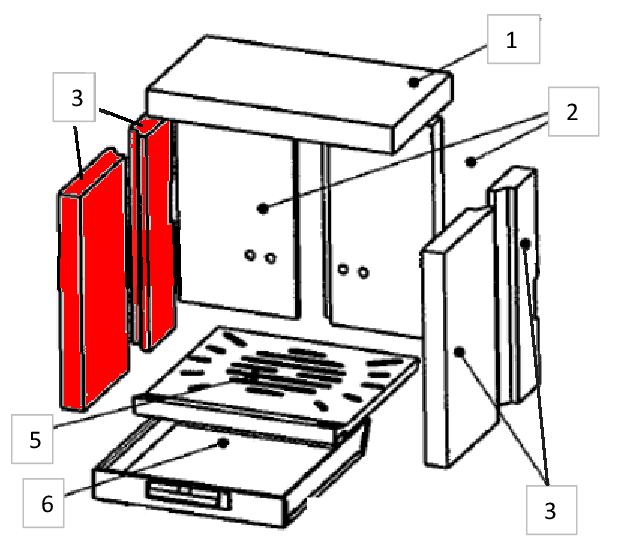 1
3
2
5
6
3