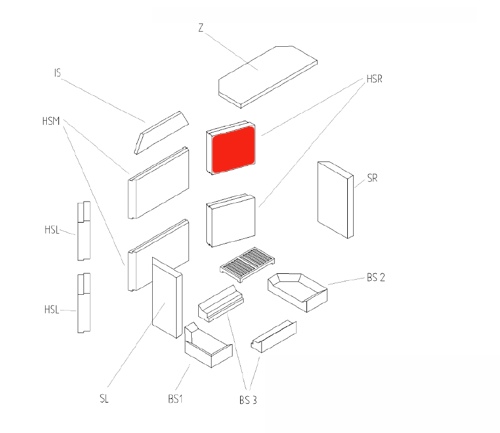 Z
IS
HSR
HSM
SR
HSL
BS 2
HSL
SL
BS1
BS 3