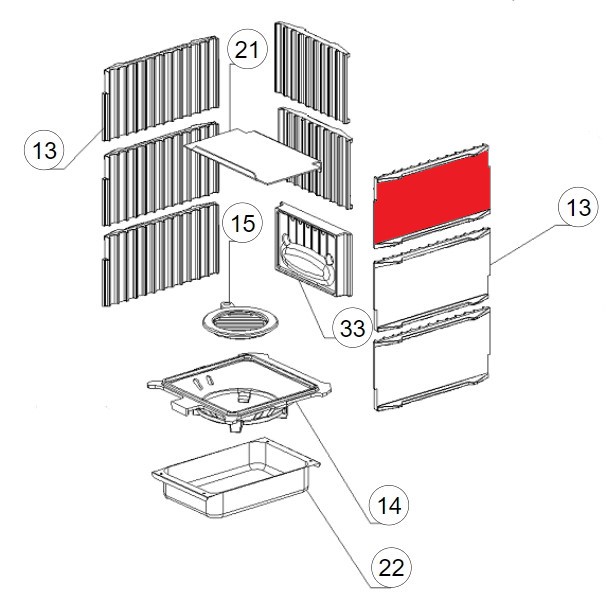 21
13
13
15
33
14
22