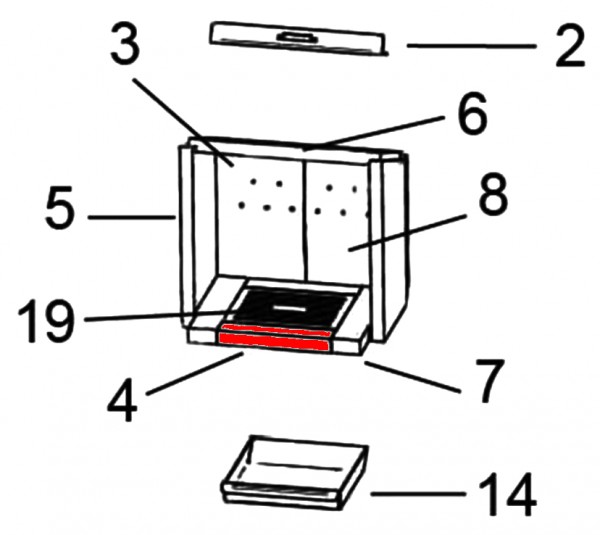 3
2
6
5
8
19
4
7
14