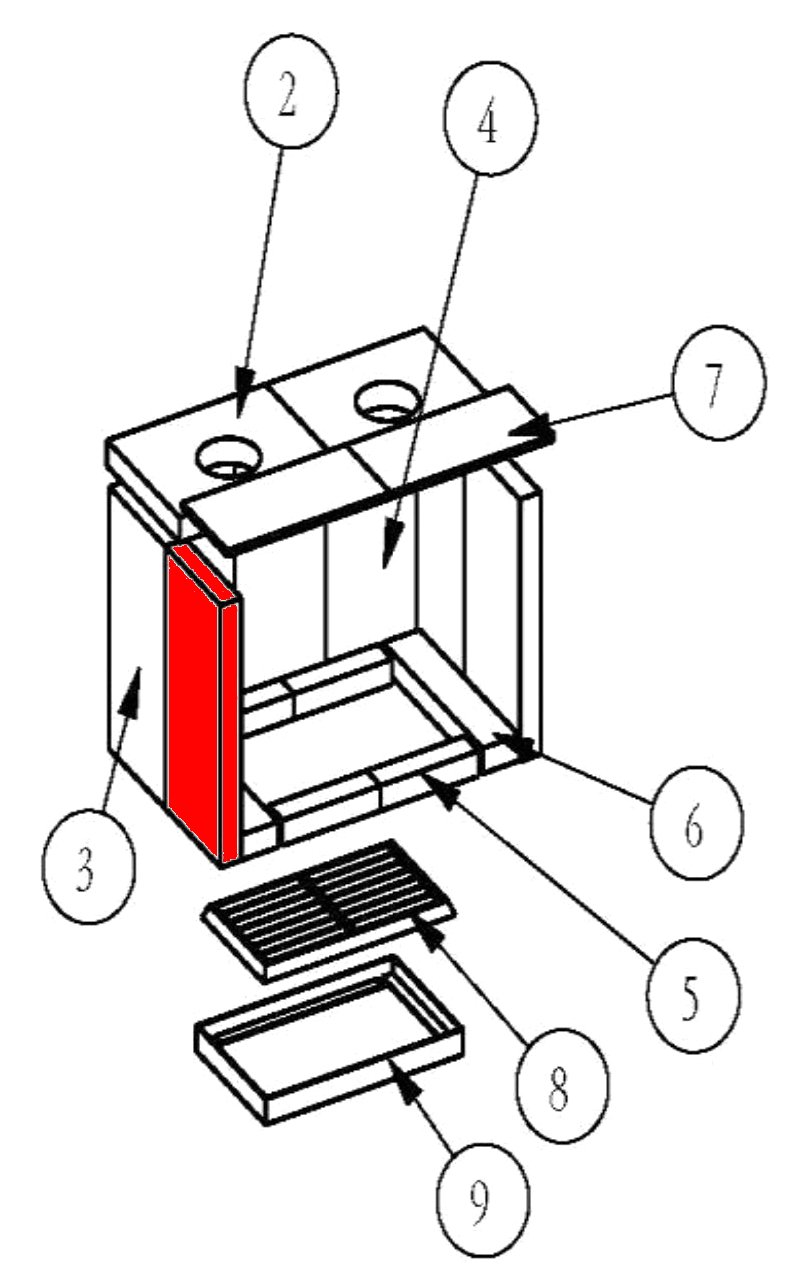 2
4
7
3
6
5
8
9