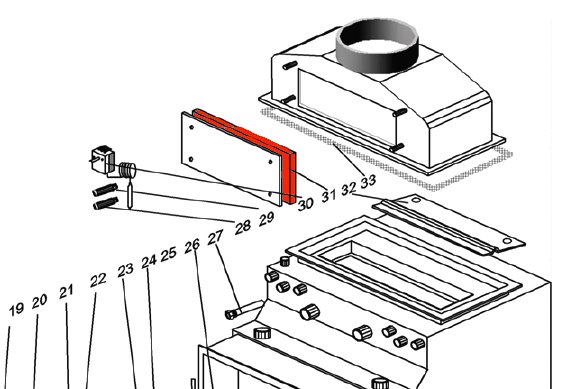 19 20 21 22 23 24 25 26 27 28 29 30 31 32 33