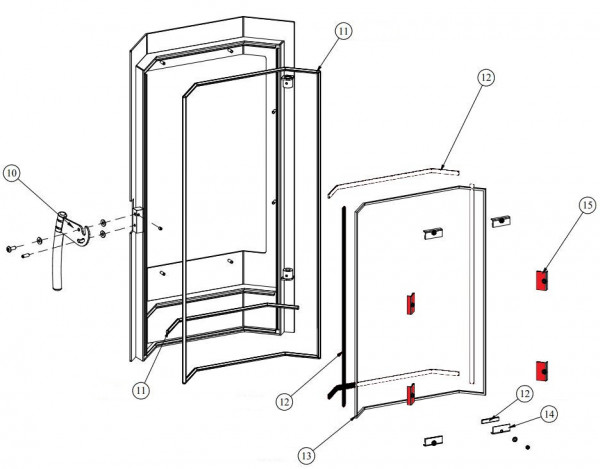 11
12
10
15
11
12
12
14
13