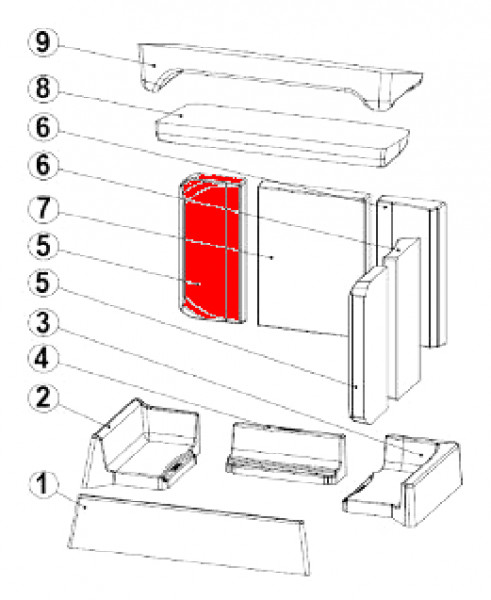 9
8
6
6
7
5
5
3
4
2
1