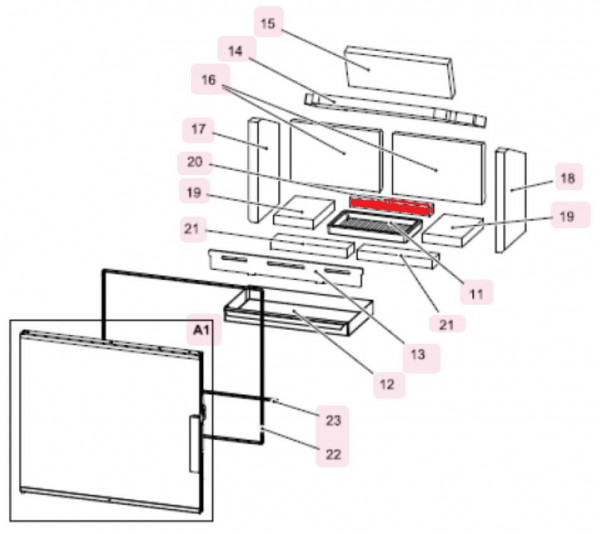 15
14
16
17
20
19
21
18
19
11
21
13
12
A1
23
22