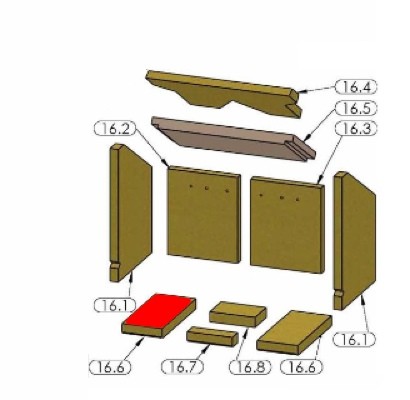 16.4
16.5
16.2
16.3
16.1
16.1
16.6
16.7
16.8
16.6