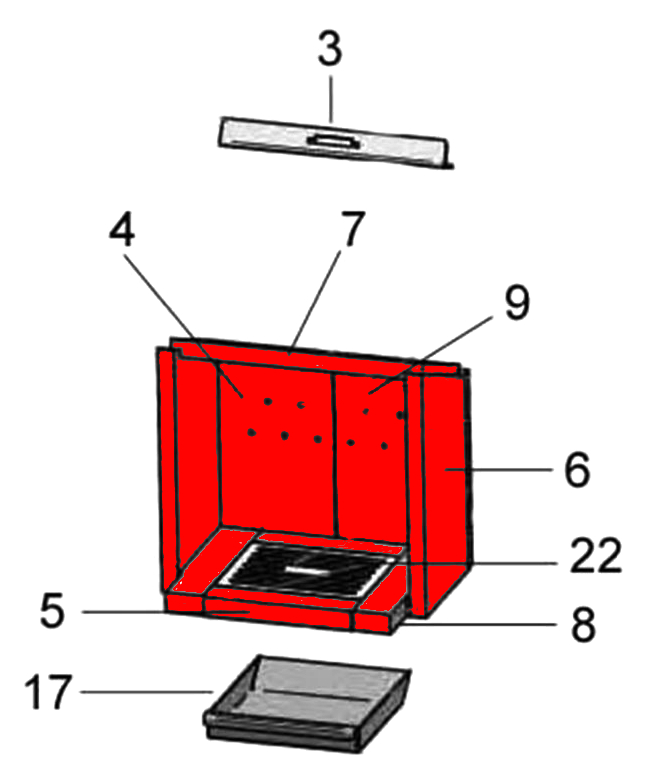 3

4

7

9

6

22

5

8

17