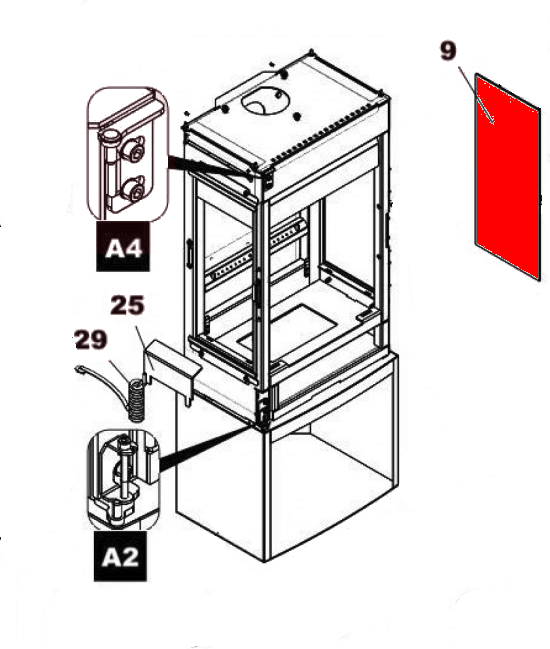 9

A4

25

29

A2