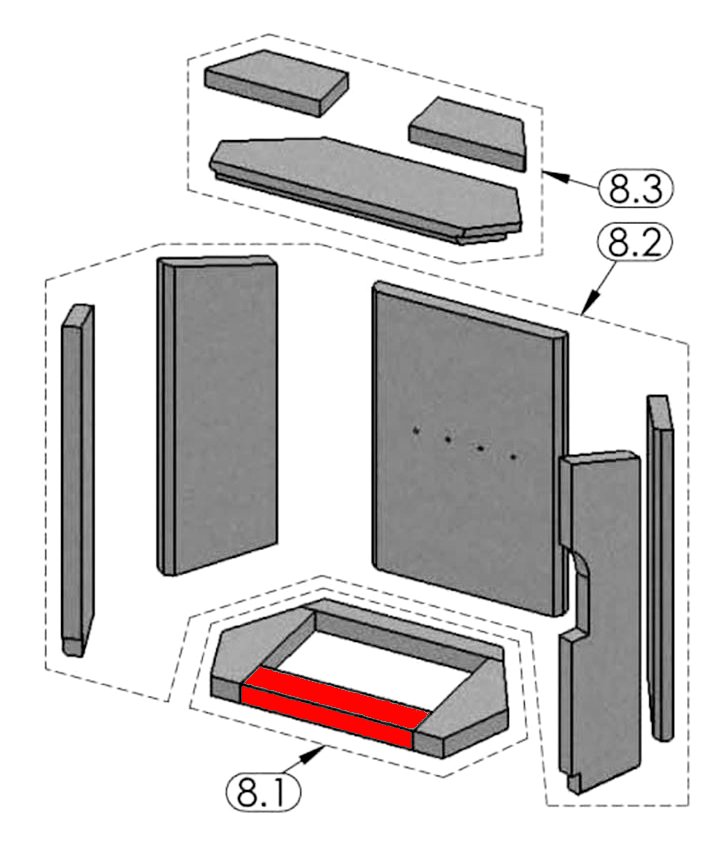 8.3
8.2
8.1