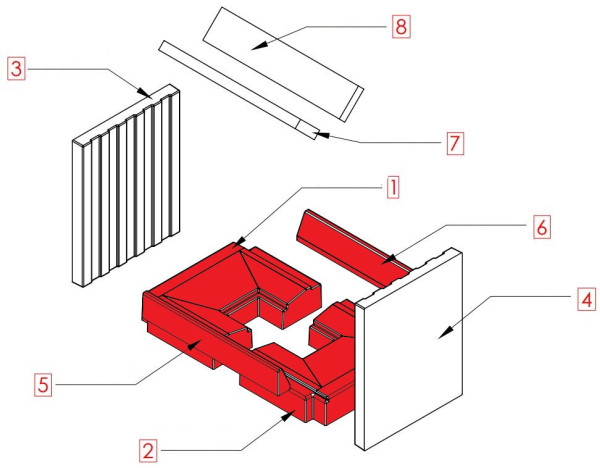 8
3
7
1
6
4
5
2