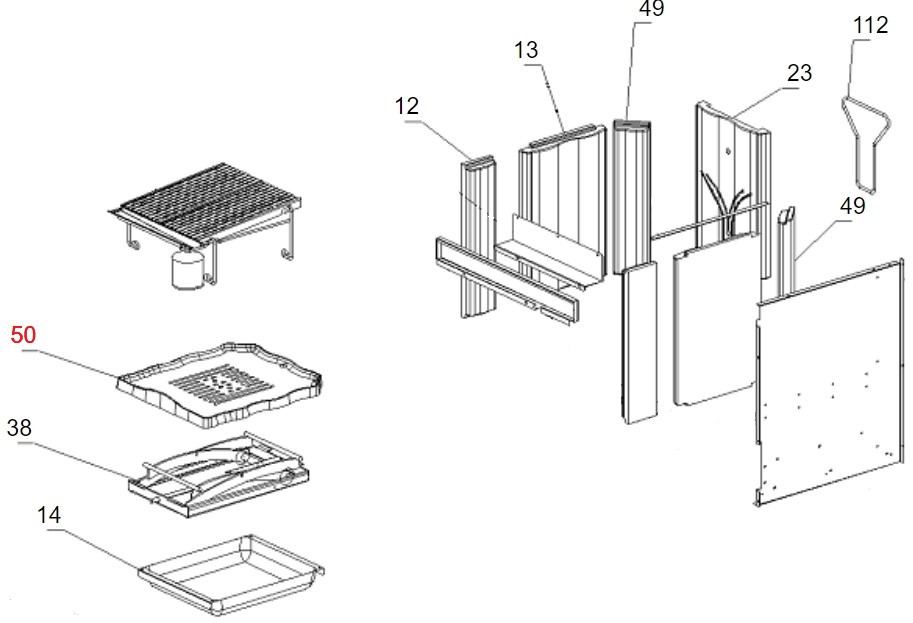 49
13
112
23
12
49
50
38
14