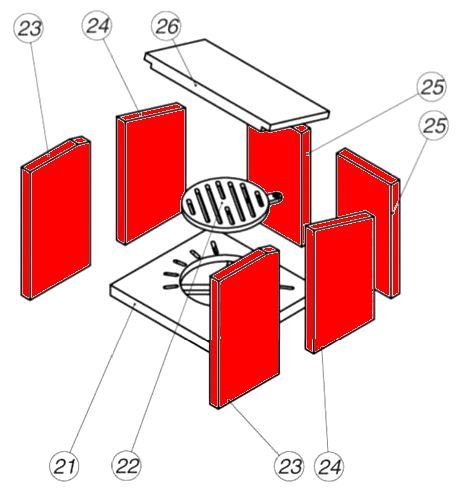 23
24
26
25
25
21
22
23
24