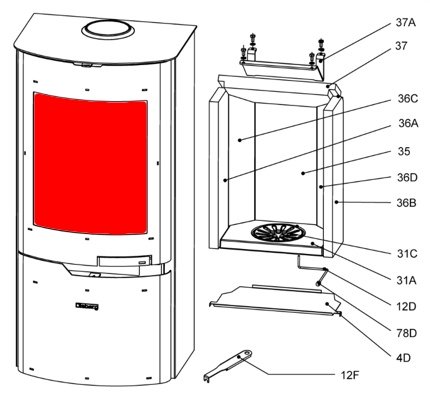 37A
37
36C
36A
35
36D
36B
31C
31A
12D
78D
4D
12F