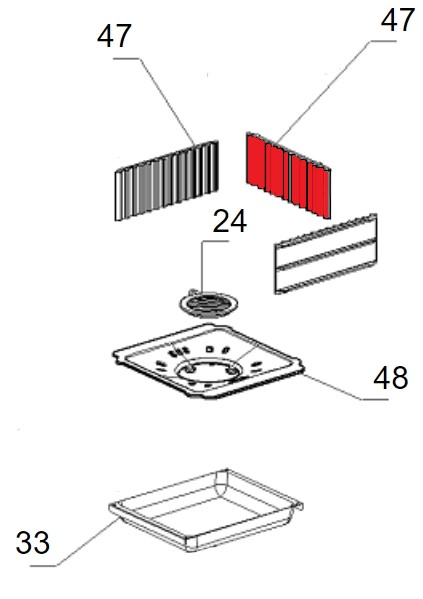 47
47
24
48
33