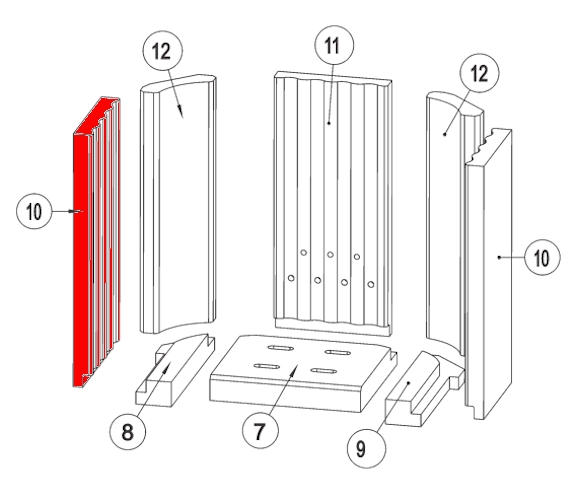 12
11
12
10
10
8
7
9