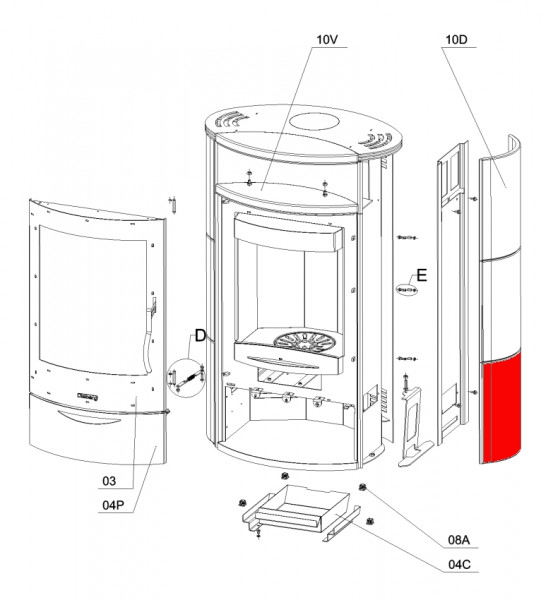 10V
10D
E
D
03
04P
08A
04C