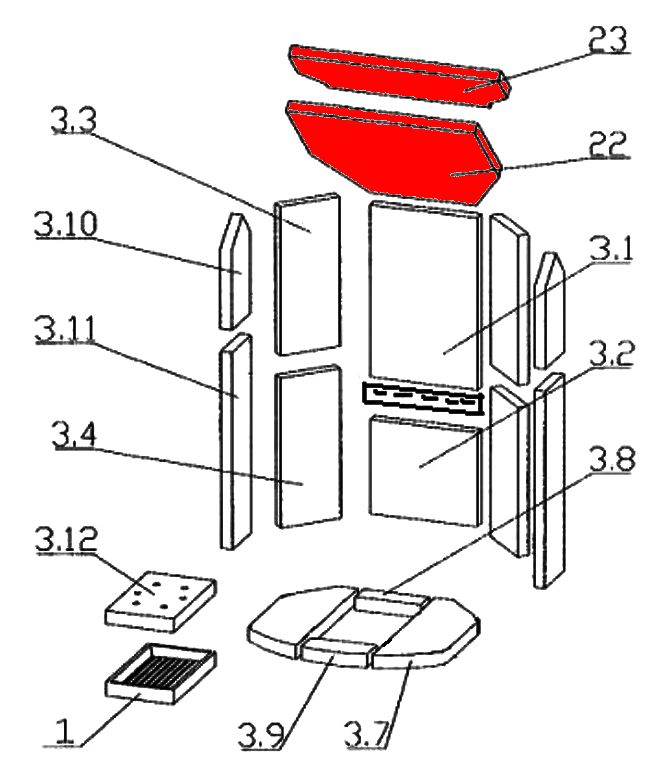 23
3.3
22
3.10
3.1
3.11
3.2
3.4
3.8
3.12
1
3.9
3.7