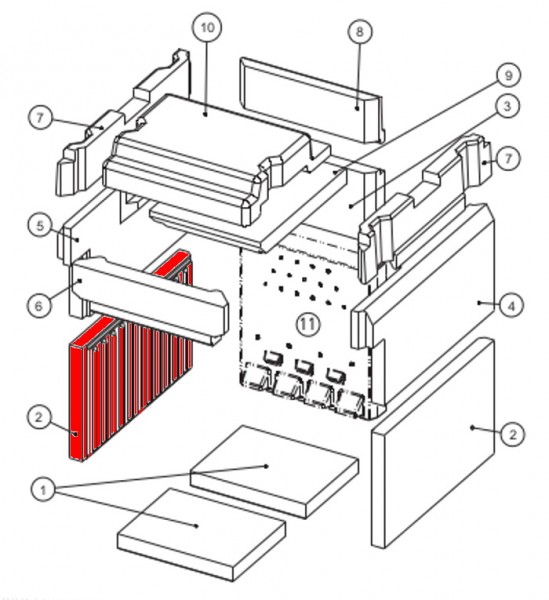 10
8
9
3
7
7
5
6
11
4
2
2
1