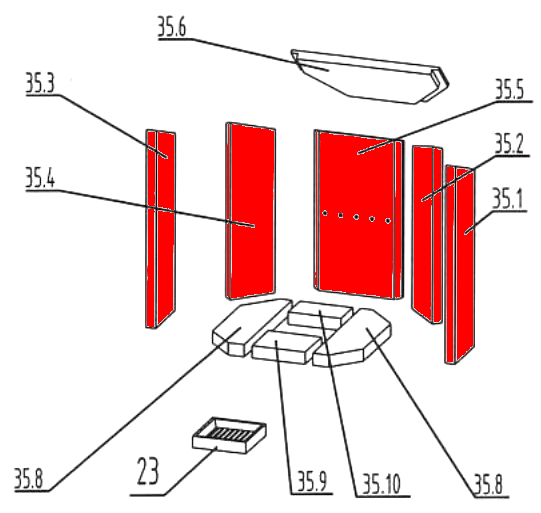 35.6
35.3
35.5
35.2
35.4
35.1
35.8
23
35.9
35.10
35.8