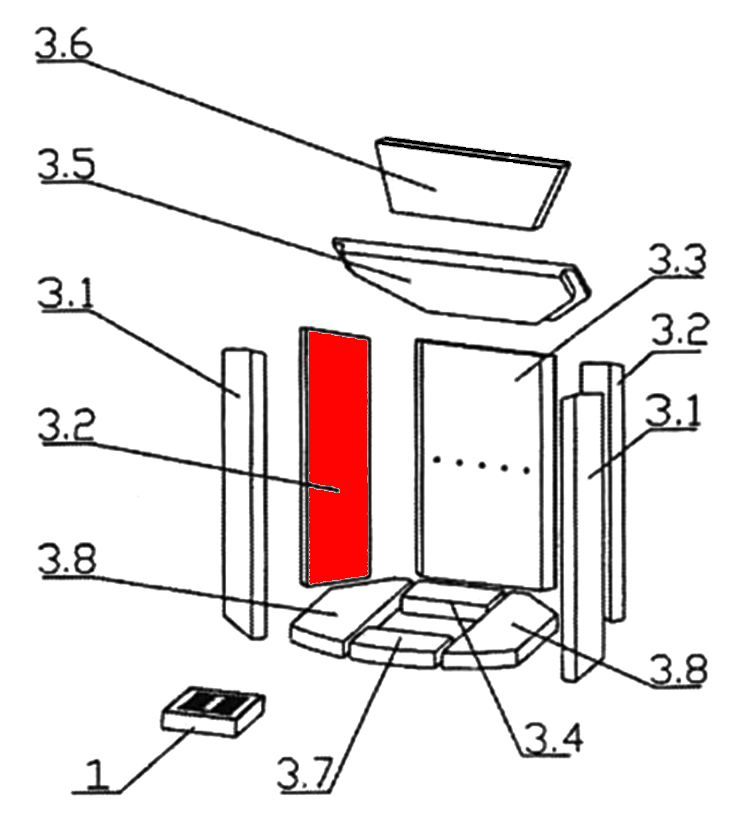 3.6
3.5
3.3
3.1
3.2
3.2
3.1
3.8
3.8
3.4
3.7
1