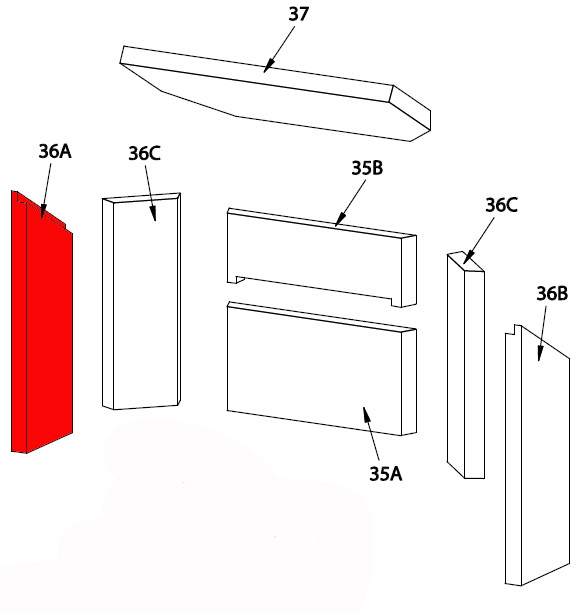 37

36A

36C

35B

36C

36B

35A