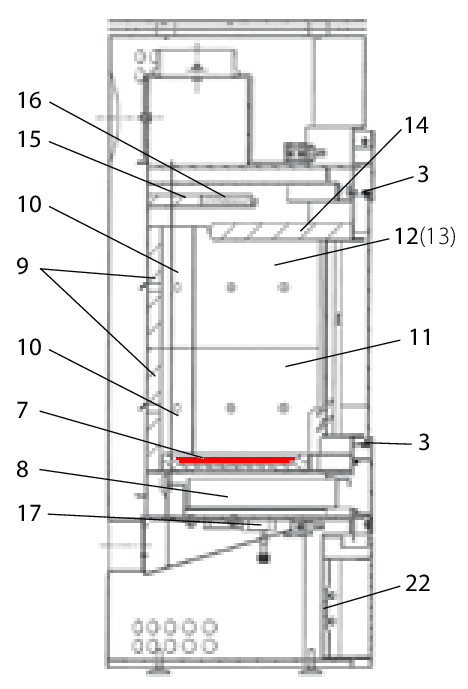 16
15
10
9
10
7
8
17
14
3
12(13)
11
3
22