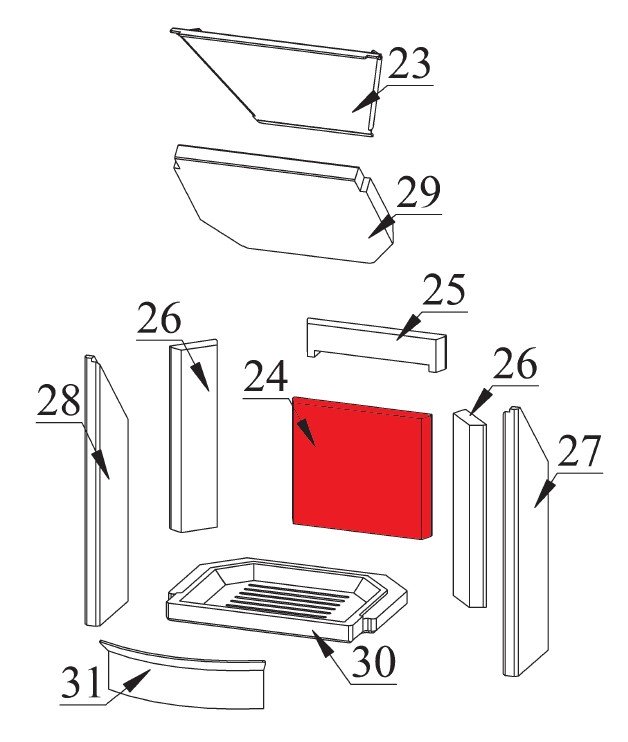 23
29
25
26
24
26
28
27
30
31