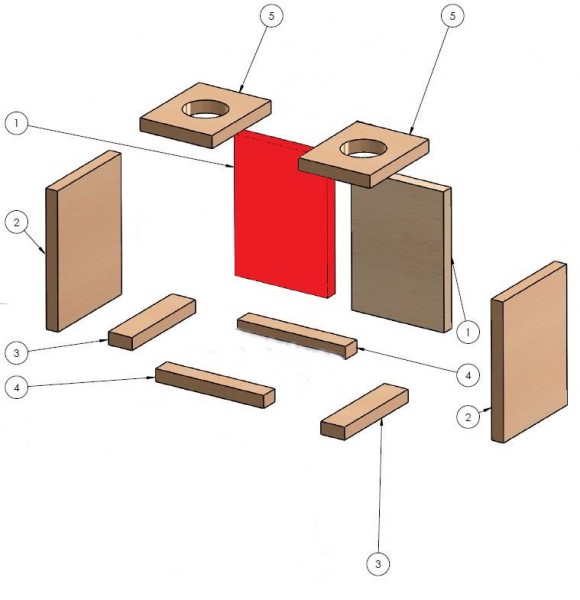 5
5
1
2
1
3
4
4
2
3