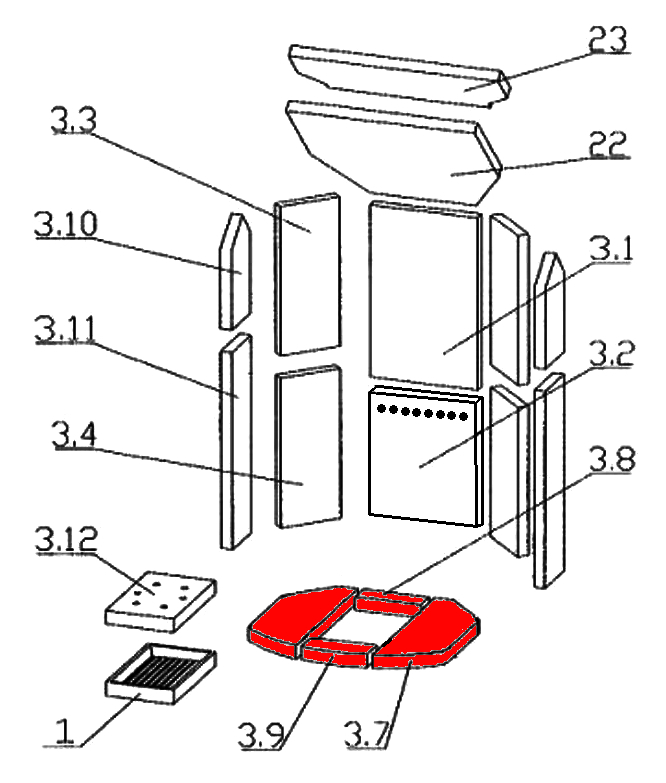 23
3.3
22
3.10
3.1
3.11
3.2
3.4
3.8
3.12
1
3.9
3.7