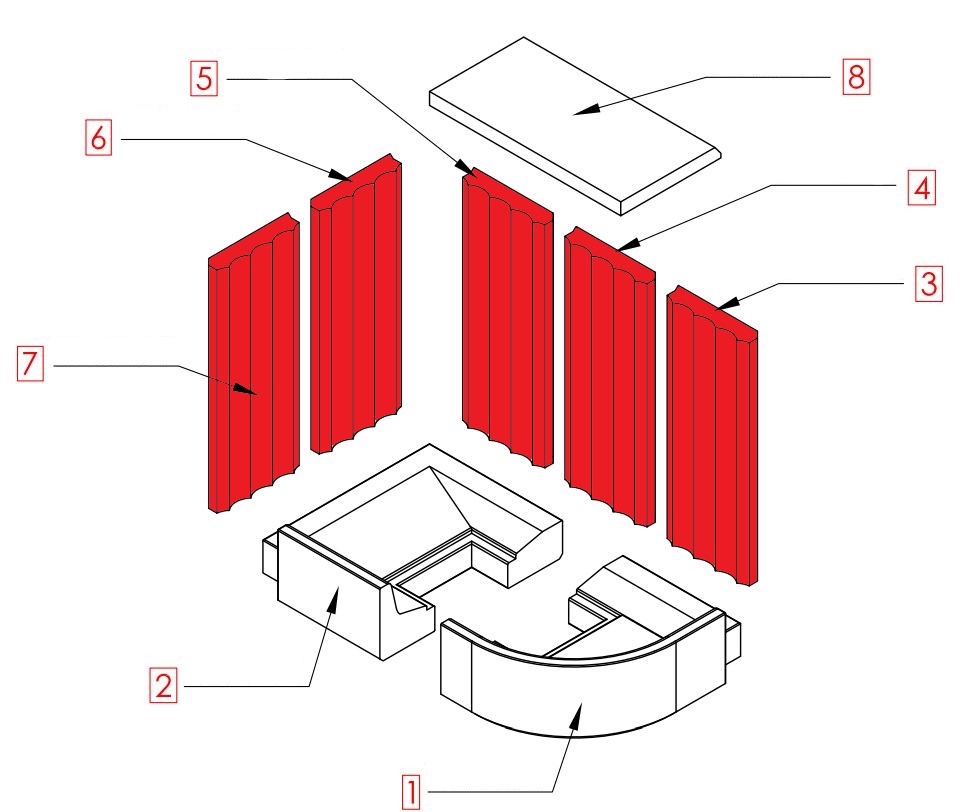 5
8
6
4
3
7
2
1