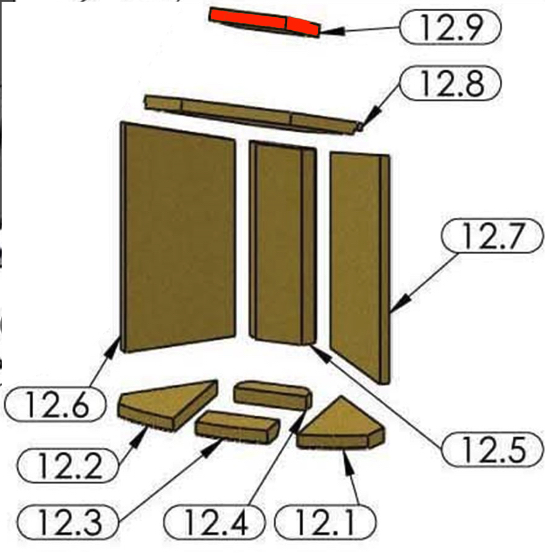 12.9

12.8

12.7

12.6

12.5

12.2

12.3

12.4

12.1