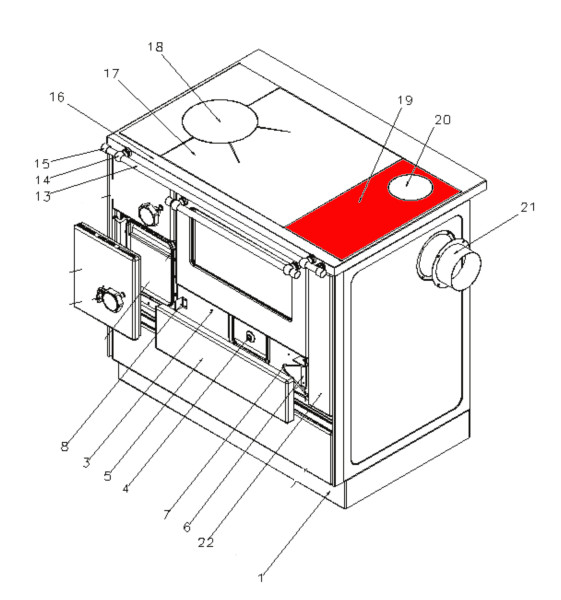 18
17
16
19
20
15
14
13
21
8
3
5
4
7
6
22
1