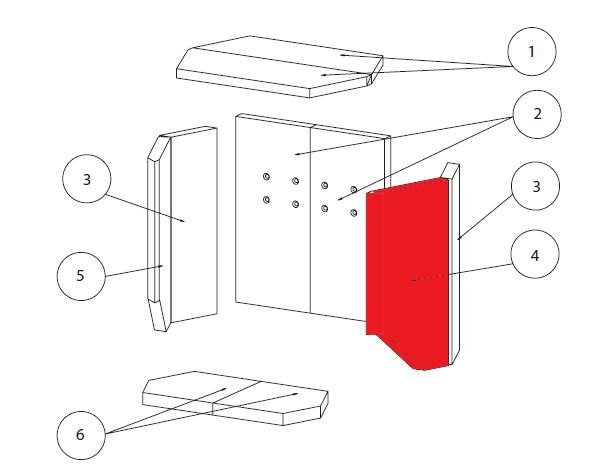 1
2
3
3
4
5
6