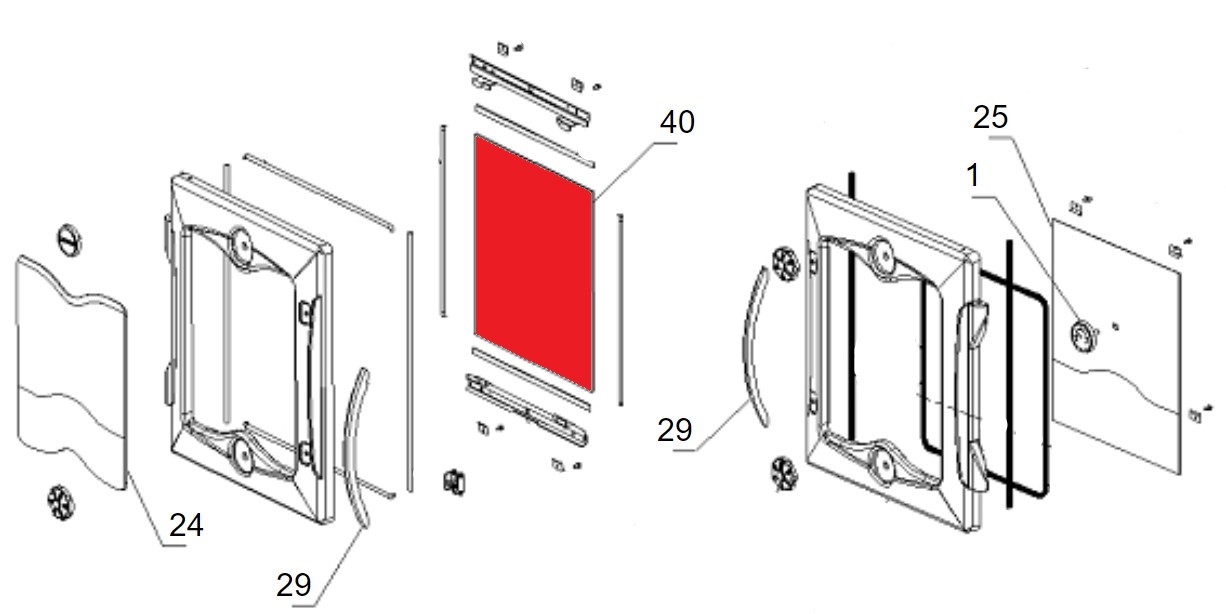 40
25
1
29
24
29