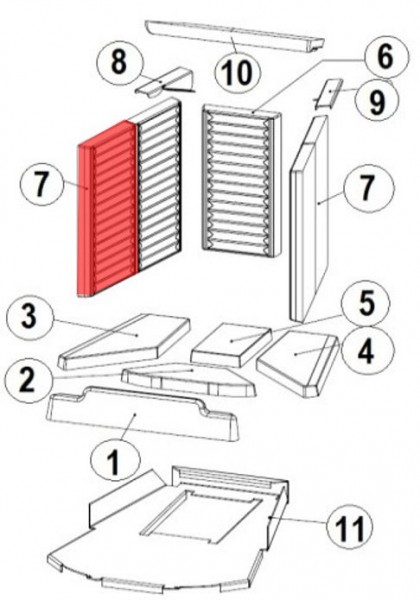 10
8
6
9
7
7
3
5
4
2
1
11