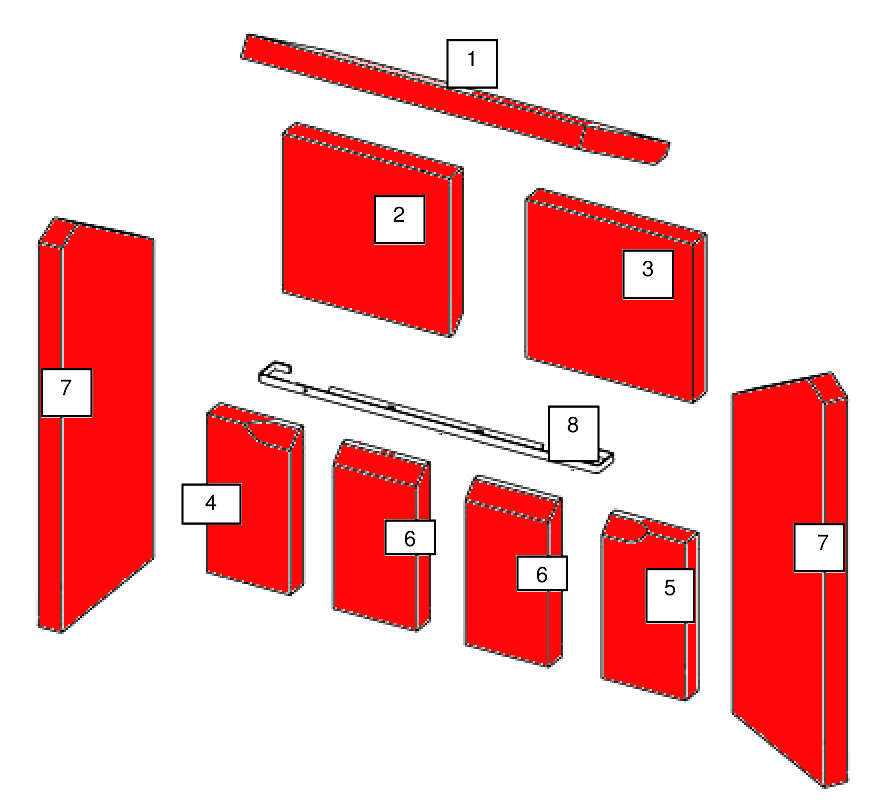 1
2
3
7
8
4
6
6
5
7