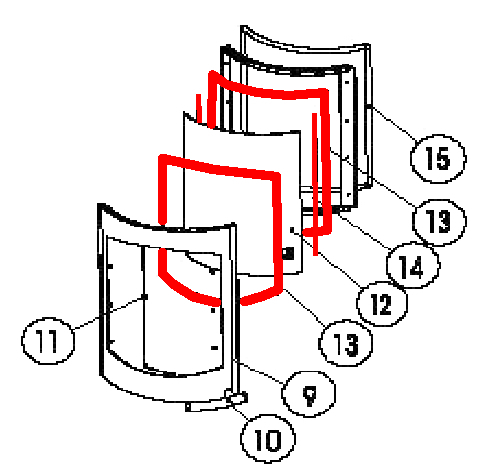 15
13
14
12
13
11
9
10